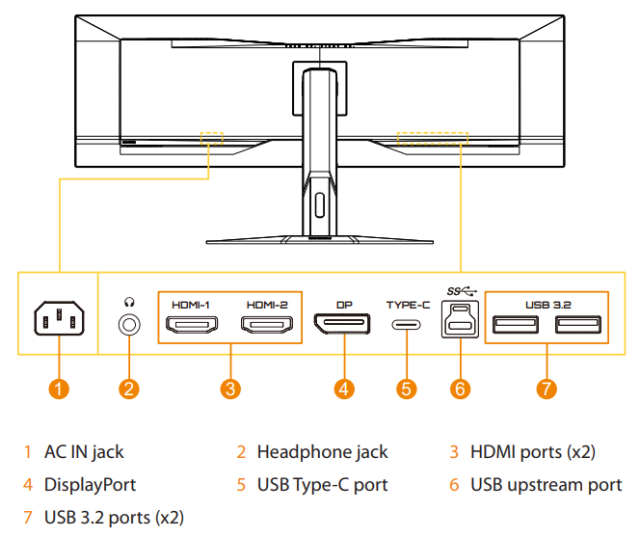 HDMI-1 HDMI-2 DP TYPE-C SS USB 3.2

1 2 3 4 5 6 7

1 AC IN jack
2 Headphone jack
3 HDMI ports (x2)
4 DisplayPort
5 USB Type-C port
6 USB upstream port
7 USB 3.2 ports (x2)